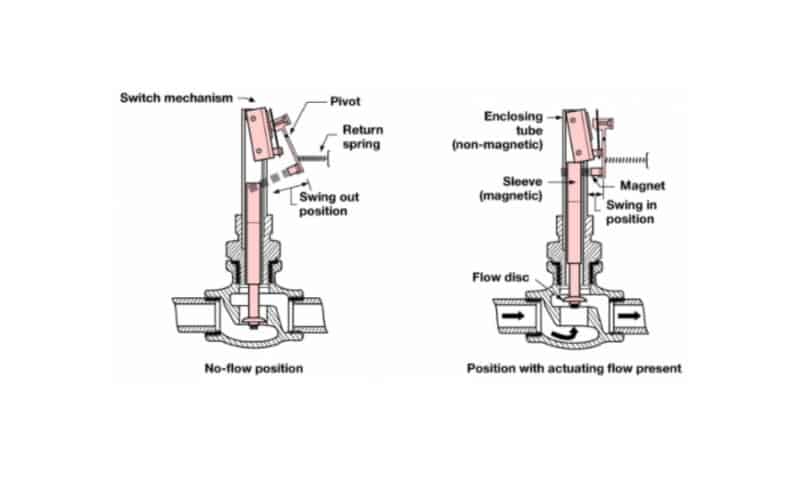 Switch mechanism
Pivot
Return spring
Swing out position
No-flow position

Enclosing tube (non-magnetic)
Sleeve (magnetic)
Magnet
Swing in position
Flow disc
Position with actuating flow present